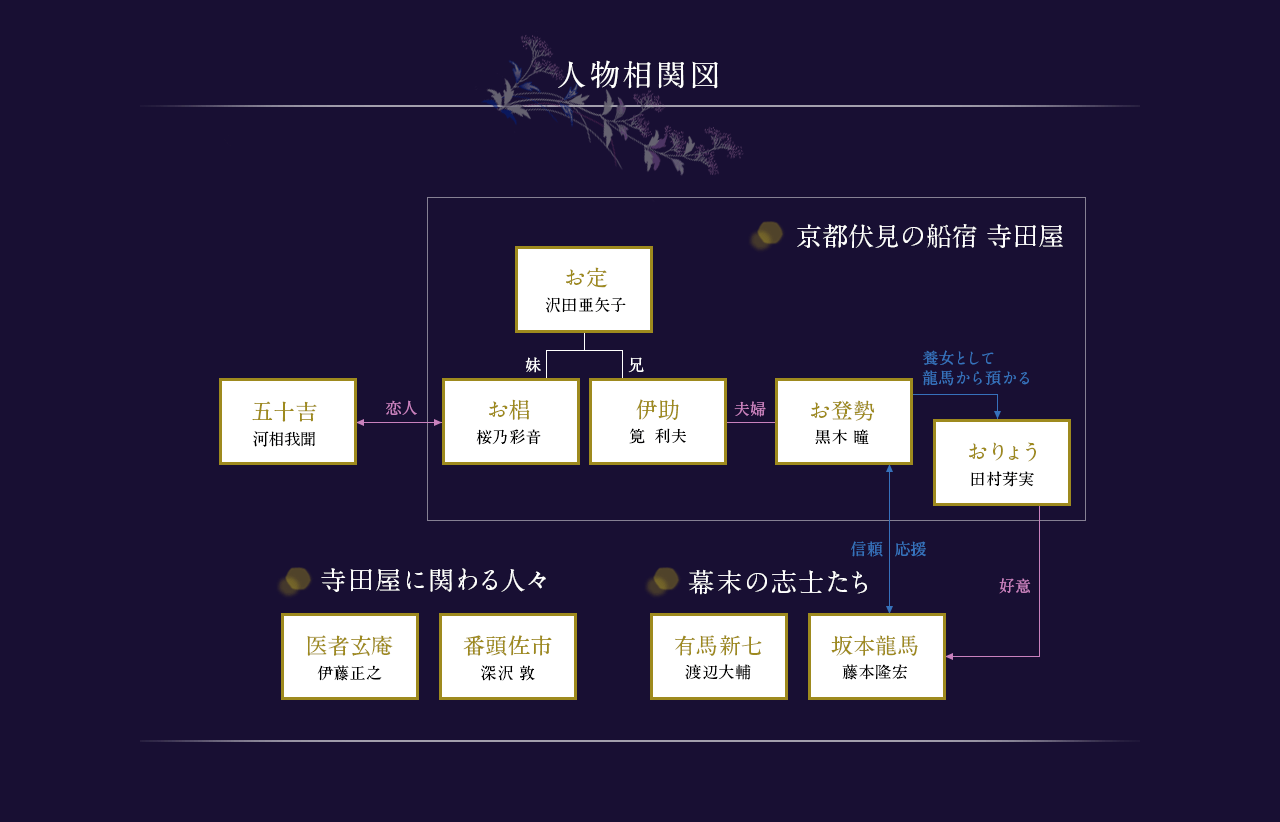 人物相関図

京都伏見の船宿 寺田屋

お定
沢田亜矢子

妹
兄

五十吉
河相我聞

恋人

お椙
桜乃彩音

伊助
筧 利夫

夫婦

お登勢
黒木 瞳

養女として
龍馬から預かる

おりょう
田村芽実

信頼 応援

好意

寺田屋に関わる人々

医者玄庵
伊藤正之

番頭佐市
深沢 敦

幕末の志士たち

有馬新七
渡辺大輔

坂本龍馬
藤本隆宏